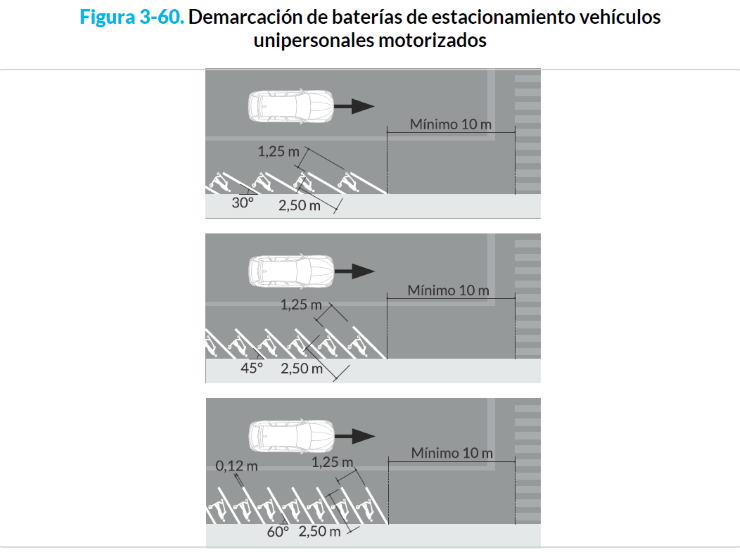 Figura 3-60. Demarcación de baterías de estacionamiento vehículos unipersonales motorizados

Mínimo 10 m
1,25 m
30°
2,50 m

Mínimo 10 m
1,25 m
45°
2,50 m

Mínimo 10 m
0,12 m
1,25 m
60°
2,50 m